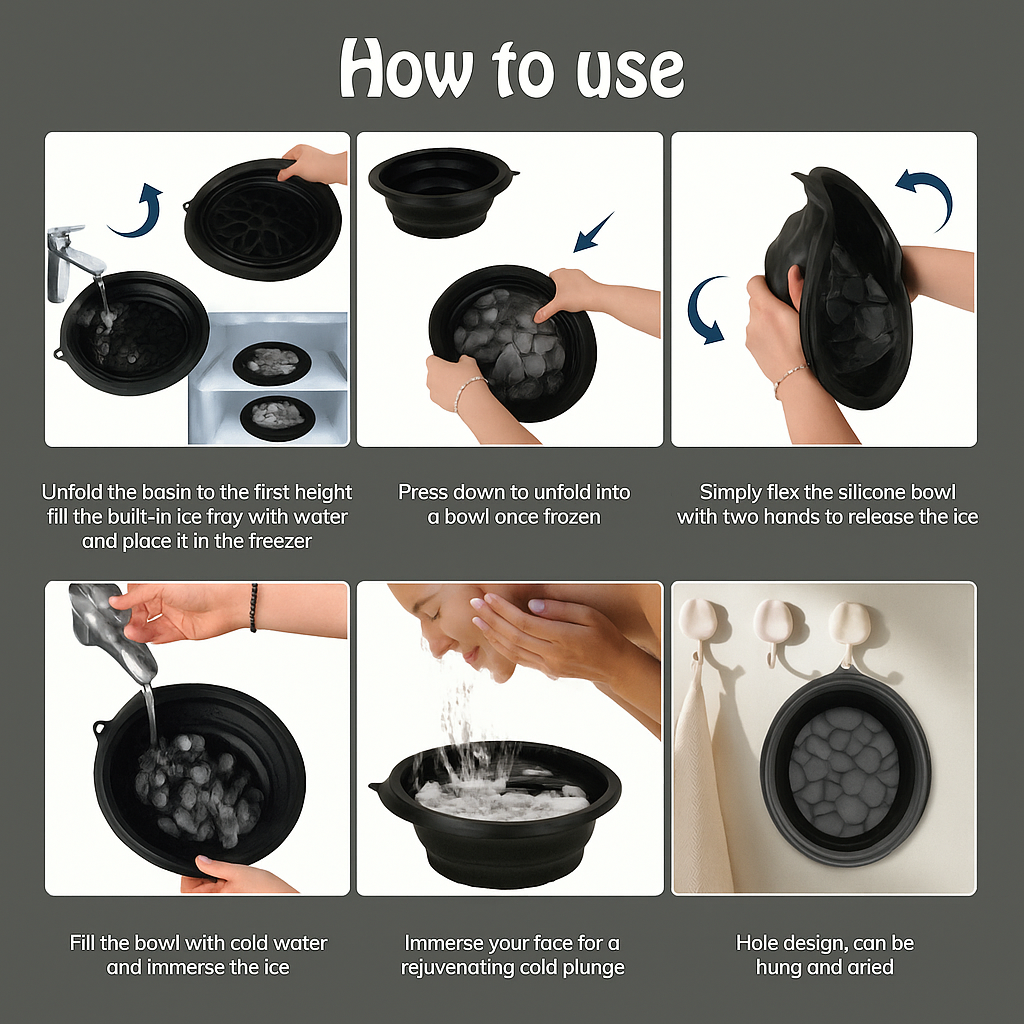 How to use

Unfold the basin to the first height fill the built-in ice fray with water and place it in the freezer

Press down to unfold into a bowl once frozen

Simply flex the silicone bowl with two hands to release the ice

Fill the bowl with cold water and immerse the ice

Immerse your face for a rejuvenating cold plunge

Hole design, can be hung and aried